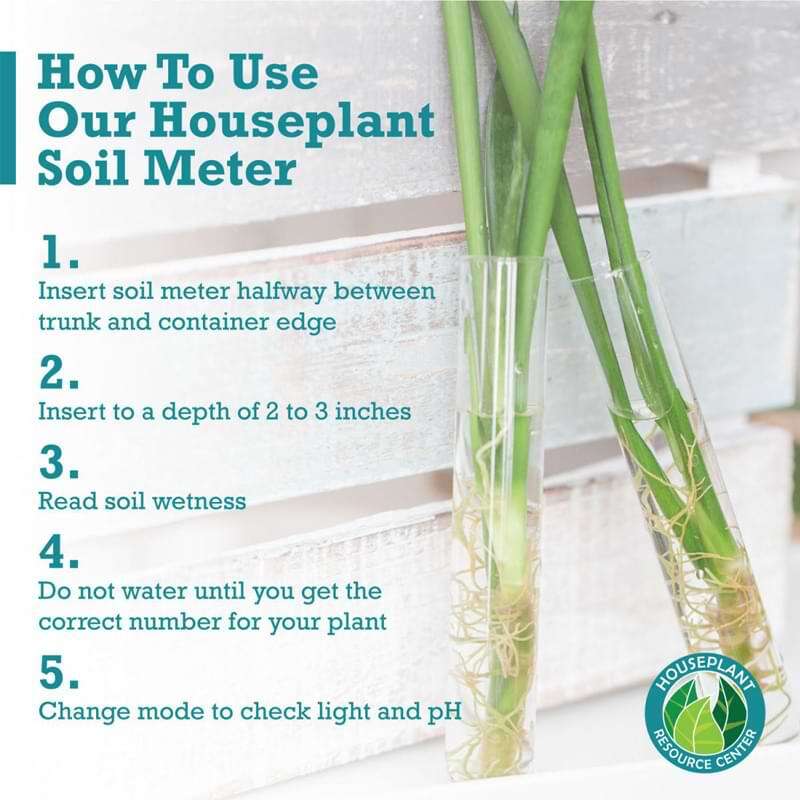 How To Use Our Houseplant Soil Meter

1.
Insert soil meter halfway between trunk and container edge

2.
Insert to a depth of 2 to 3 inches

3.
Read soil wetness

4.
Do not water until you get the correct number for your plant

5.
Change mode to check light and pH

HOUSEPLANT RESOURCE CENTER